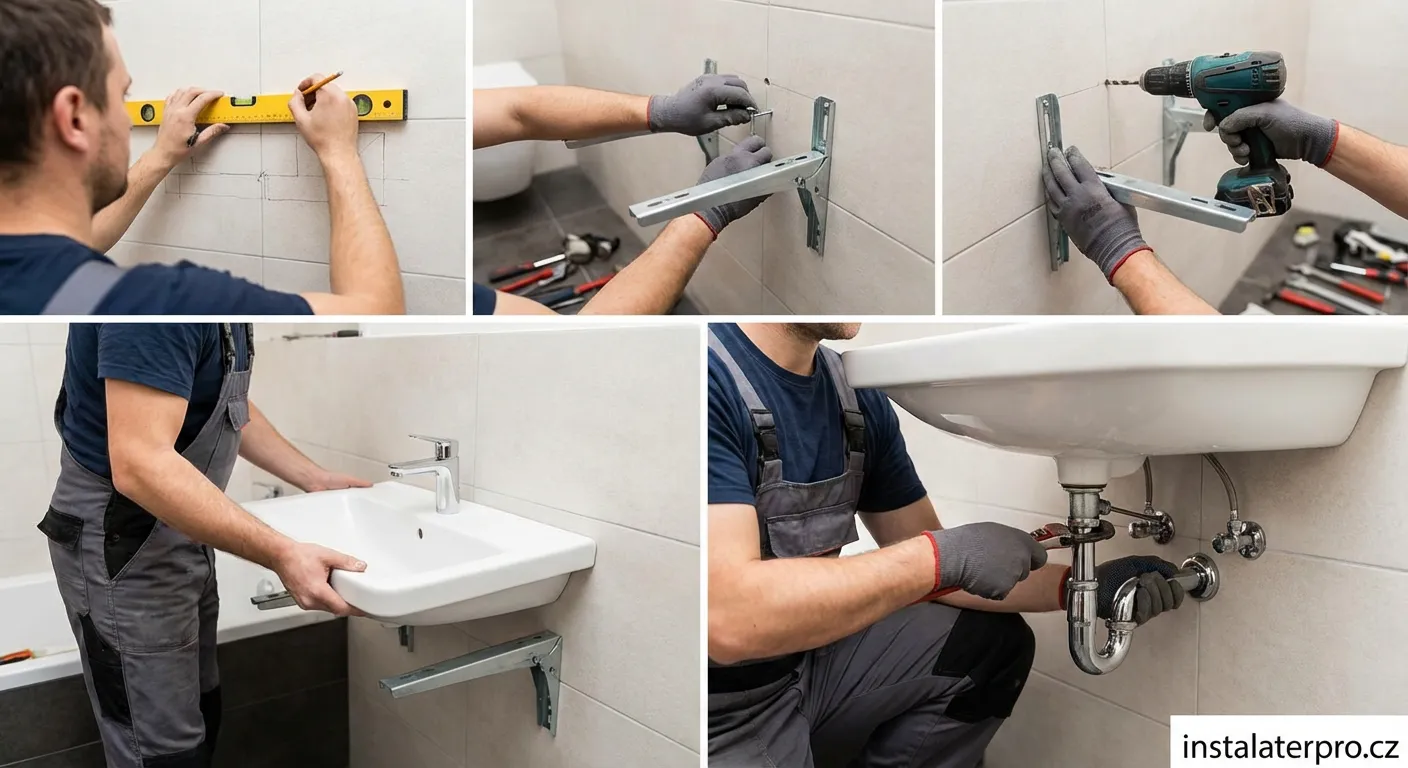 instalaterpro.cz