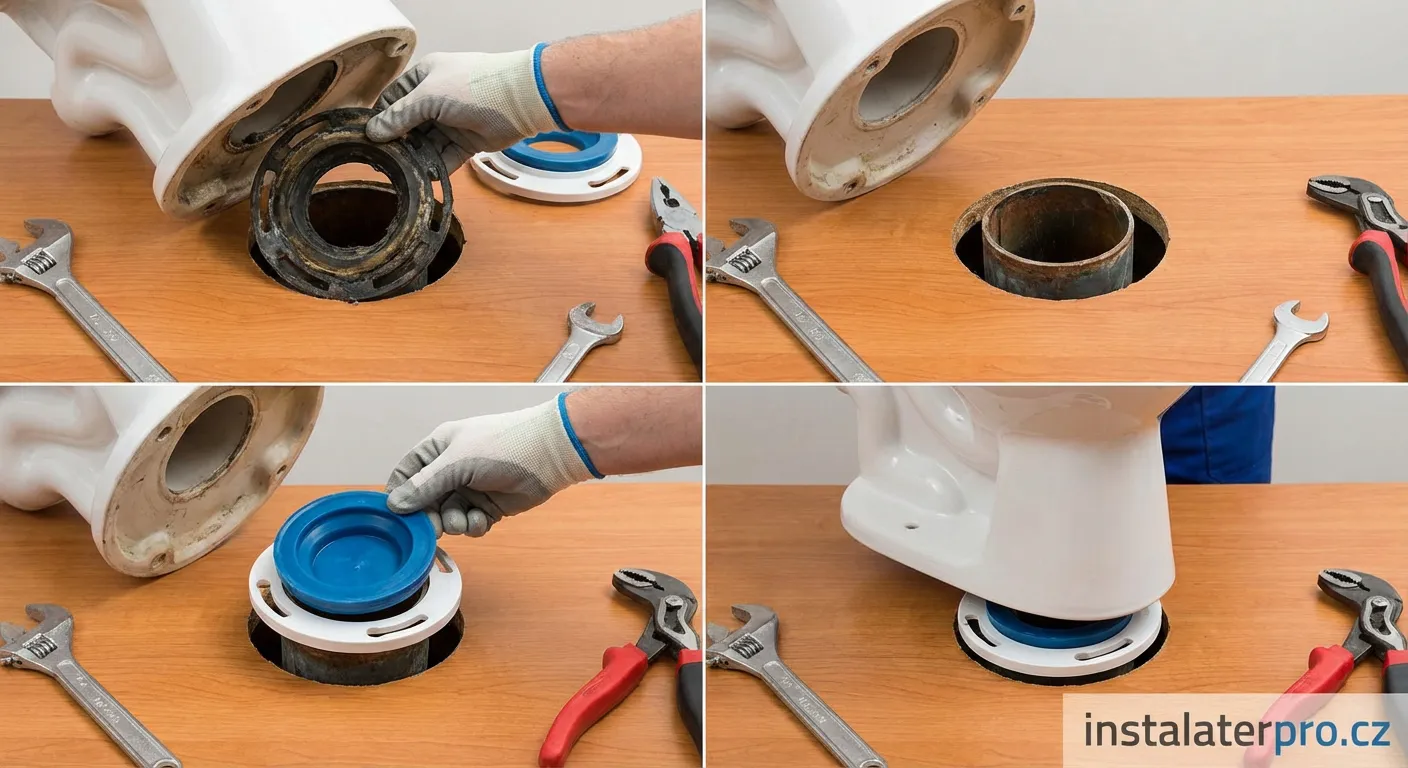 instalaterpro.cz