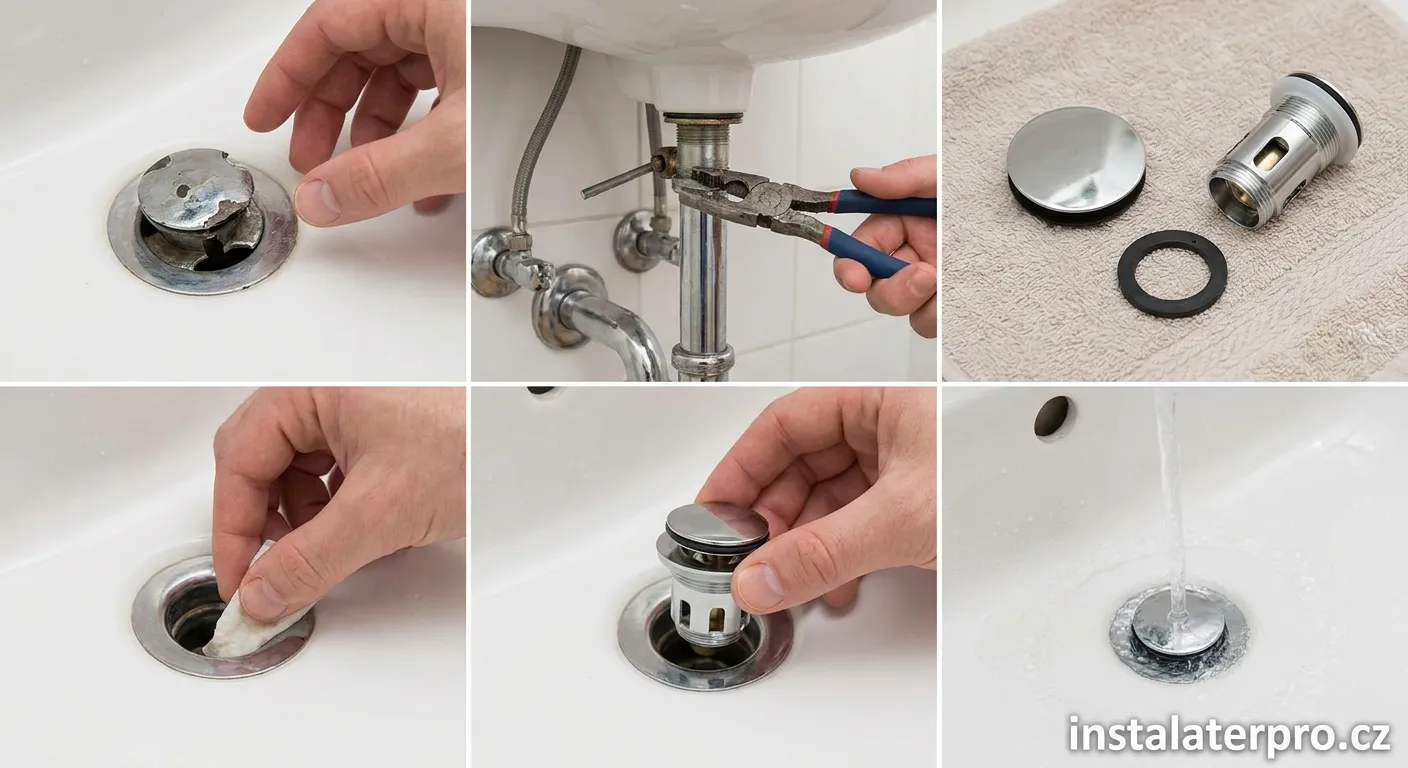 instalaterpro.cz